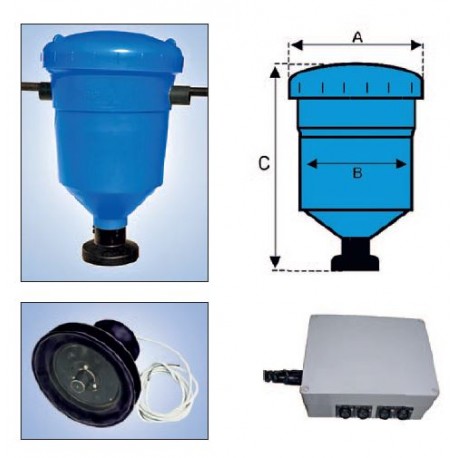 A

C

B